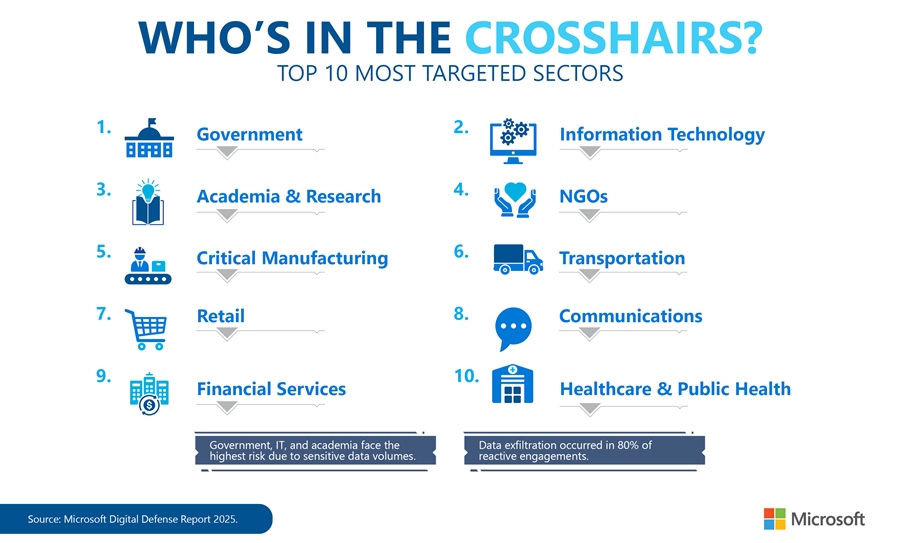 WHO'S IN THE CROSSHAIRS?
TOP 10 MOST TARGETED SECTORS

1. Government

2. Information Technology

3. Academia & Research

4. NGOs

5. Critical Manufacturing

6. Transportation

7. Retail

8. Communications

9. Financial Services

10. Healthcare & Public Health

Government, IT, and academia face the highest risk due to sensitive data volumes.

Data exfiltration occurred in 80% of reactive engagements.

Source: Microsoft Digital Defense Report 2025.

Microsoft