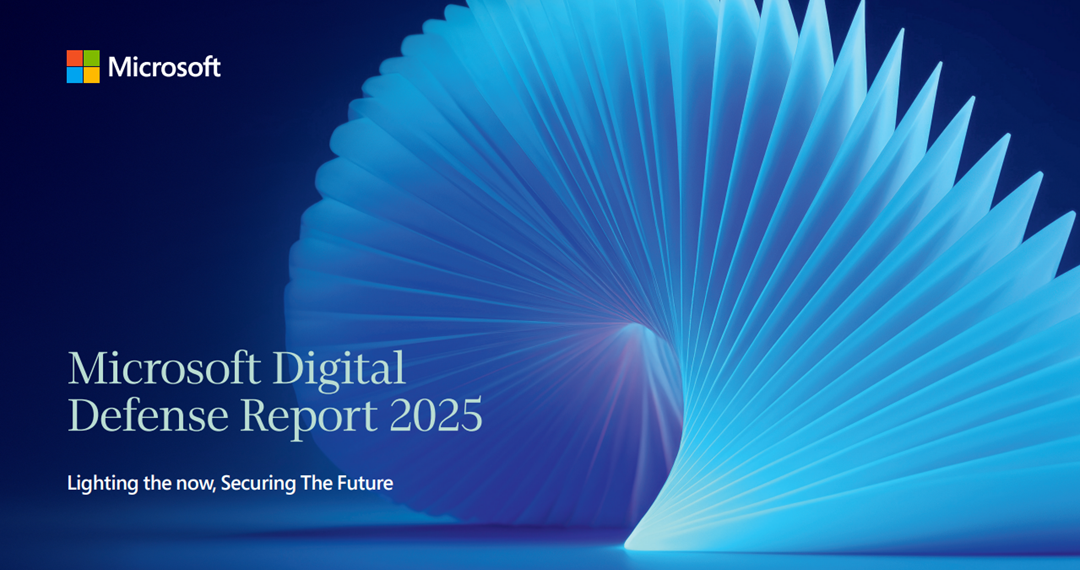 Microsoft

Microsoft Digital Defense Report 2025

Lighting the now, Securing The Future